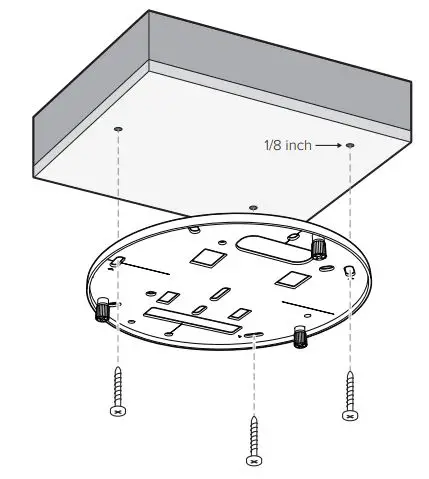 1/8 inch