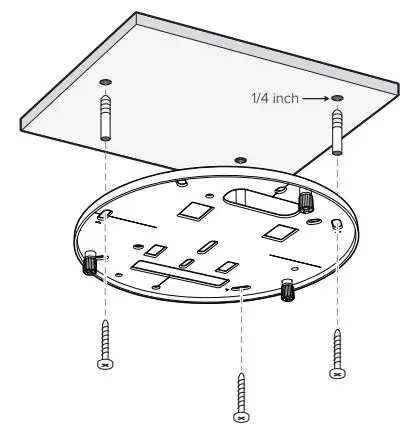 1/4 inch