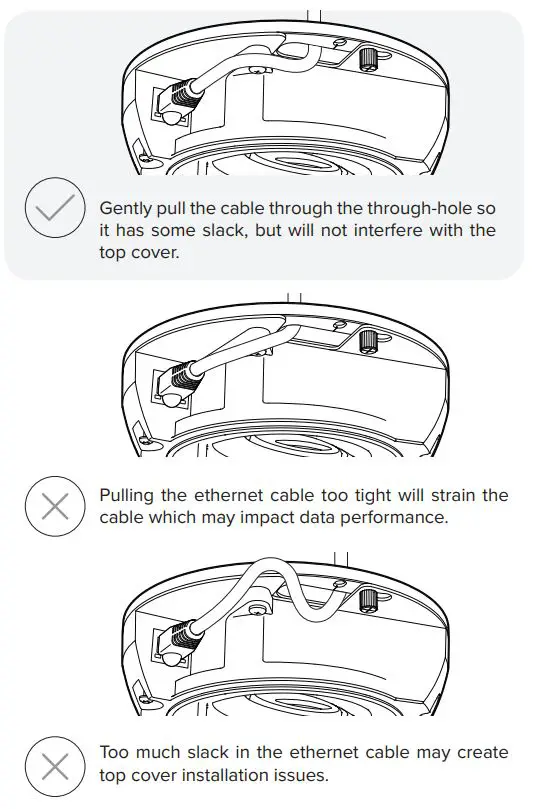 Gently pull the cable through the through-hole so it has some slack, but will not interfere with the top cover.

Pulling the ethernet cable too tight will strain the cable which may impact data performance.

Too much slack in the ethernet cable may create top cover installation issues.