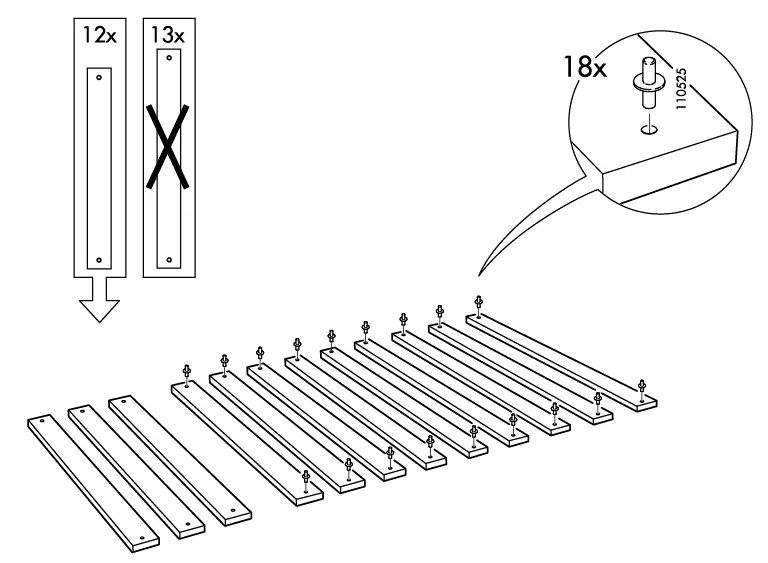 12x

13x

18x

110525