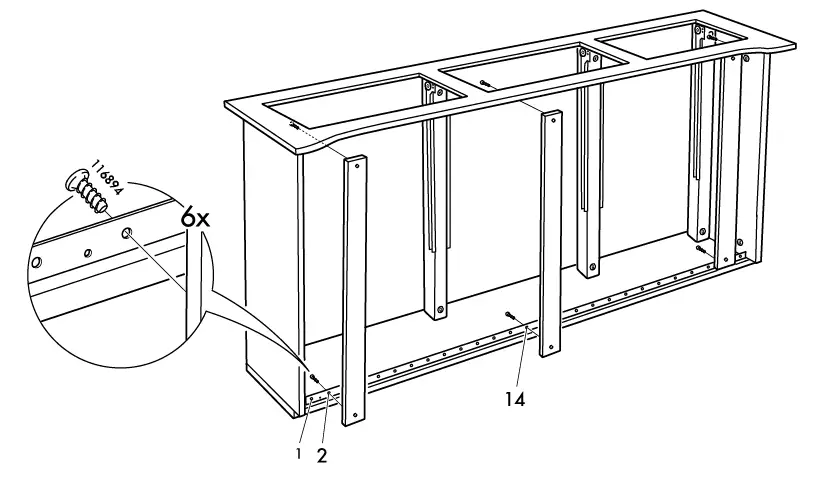 116894

6x

14

1

2