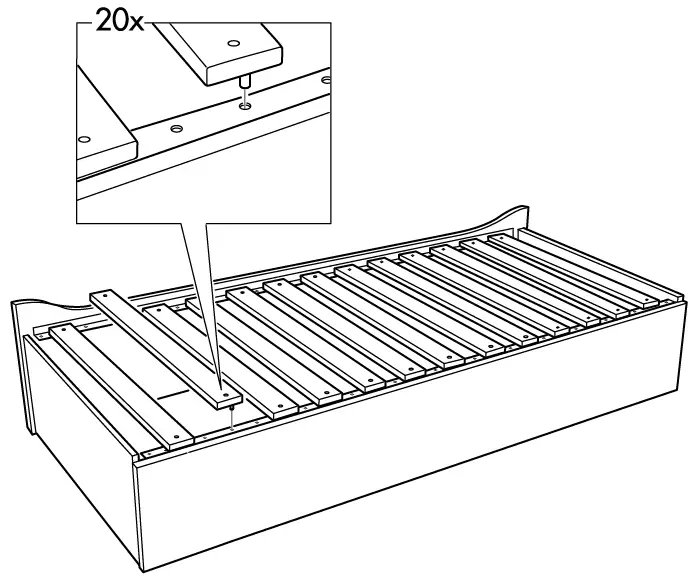 20x