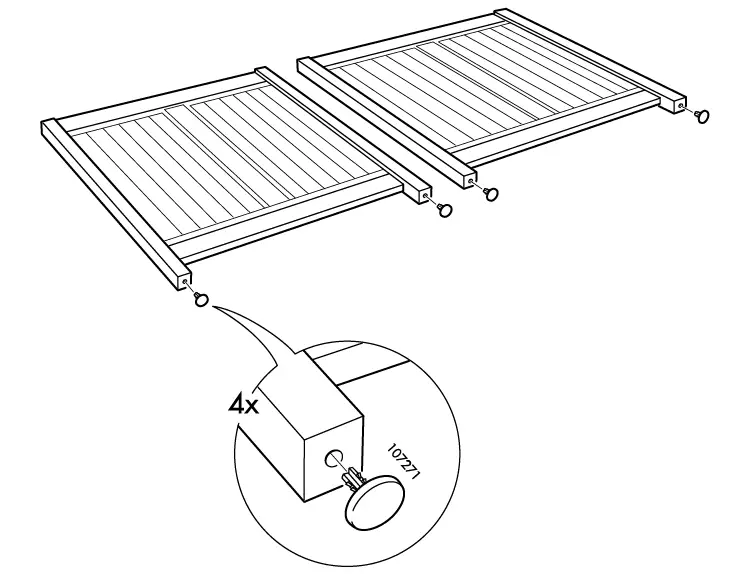 4x

107271