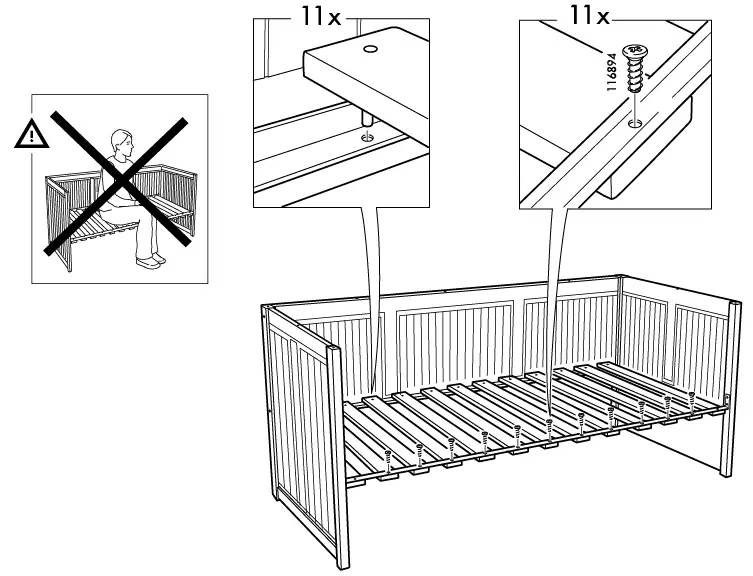 11x

11x

116894