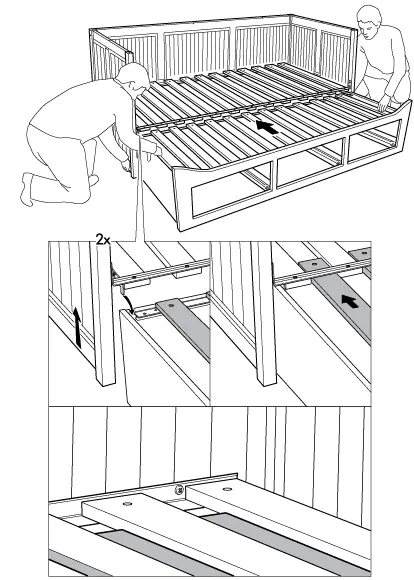 2x