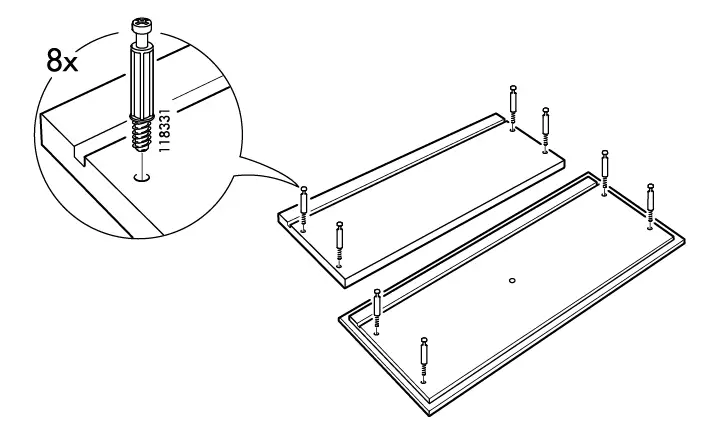 8x

118331