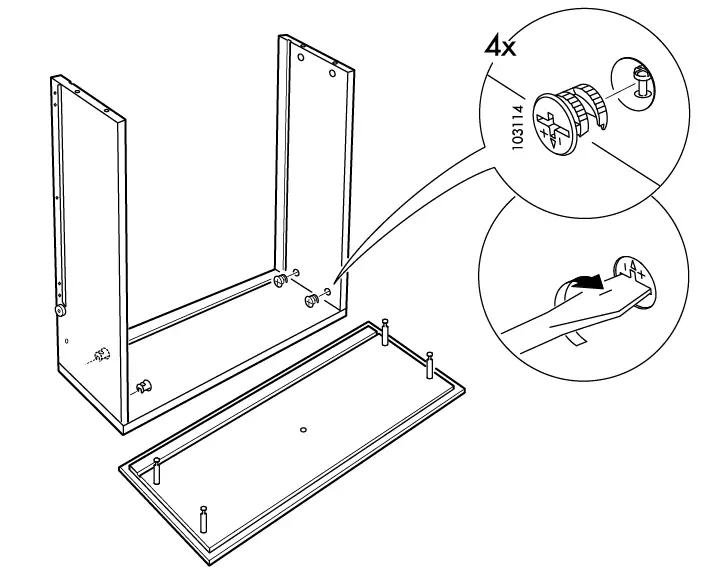 4x

103114

+ -

- +