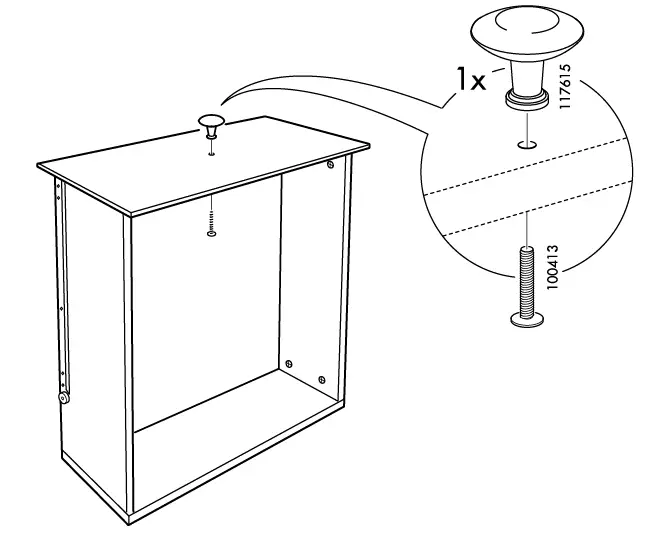 1x

117615

100413