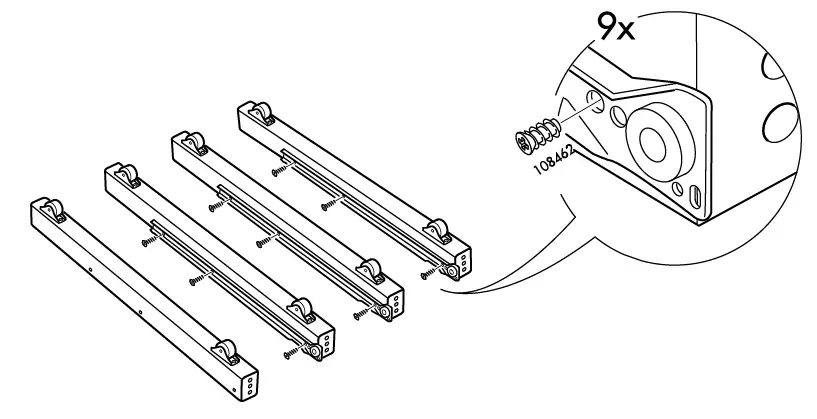 9x

108462