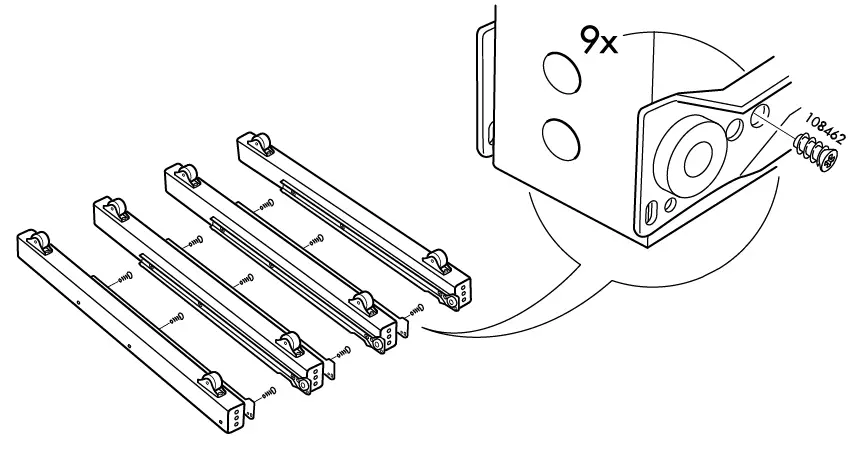 9x

108462