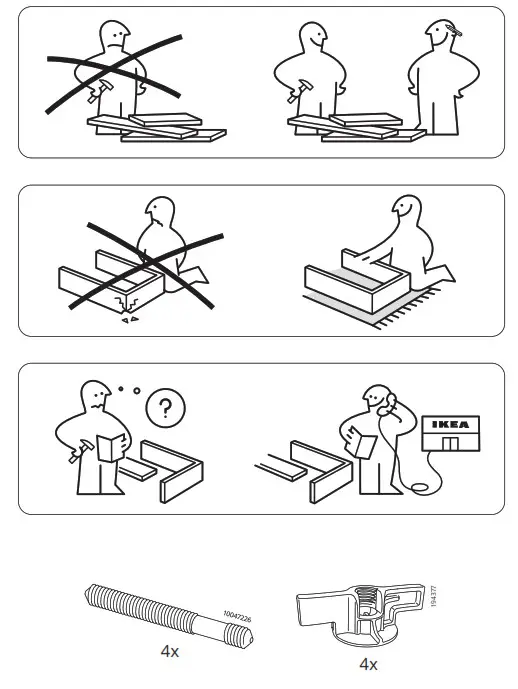 ?

IKEA

10047226
4x

194377
4x