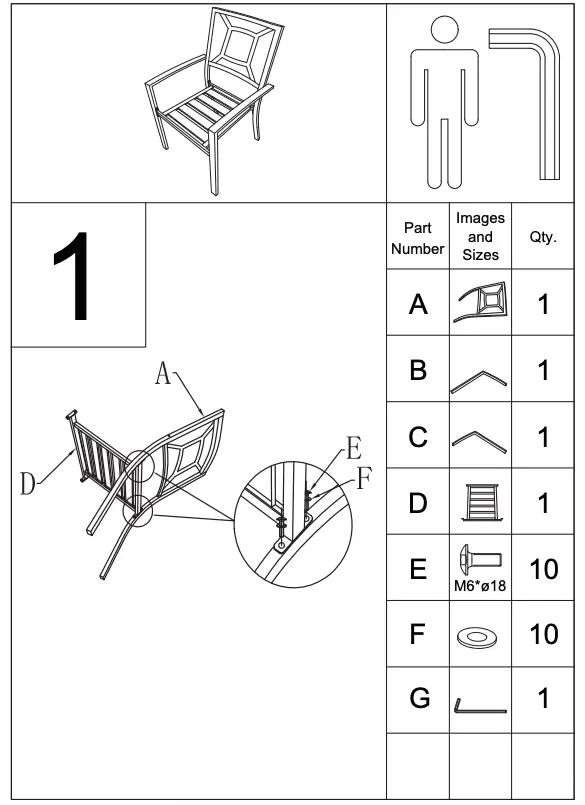 1

A

D

E

F

| Part Number | Images and Sizes | Qty. |
|---|---|---|
| A | | 1 |
| B | | 1 |
| C | | 1 |
| D | | 1 |
| E | M6*ø18 | 10 |
| F | | 10 |
| G | | 1 |
| | | |