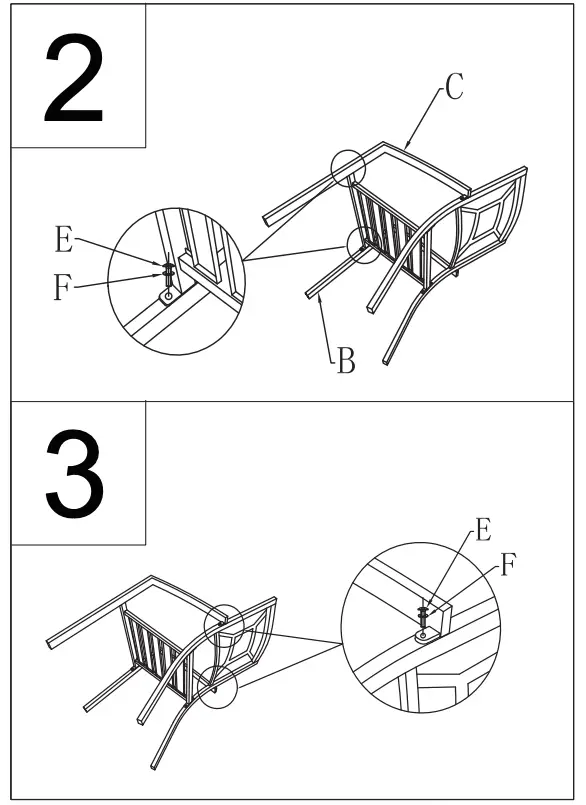 2

C

E

F

B

3

E

F