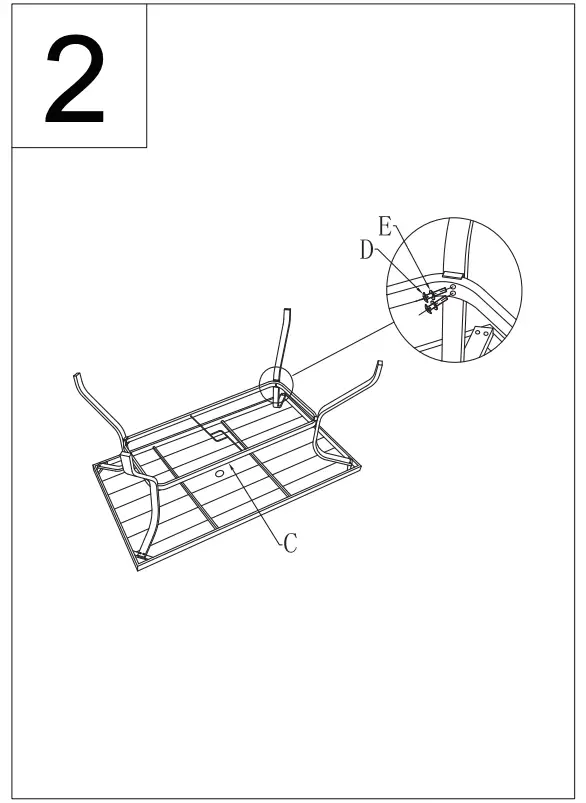 2

E
D
C