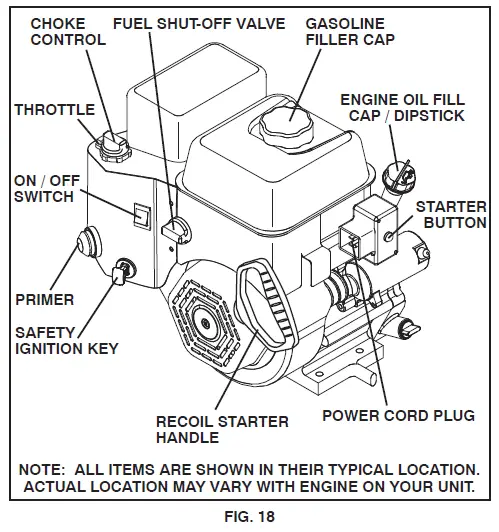 CHOKE CONTROL
FUEL SHUT-OFF VALVE
GASOLINE FILLER CAP
THROTTLE
ENGINE OIL FILL CAP / DIPSTICK
ON / OFF SWITCH
STARTER BUTTON
PRIMER
SAFETY IGNITION KEY
RECOIL STARTER HANDLE
POWER CORD PLUG

NOTE: ALL ITEMS ARE SHOWN IN THEIR TYPICAL LOCATION. ACTUAL LOCATION MAY VARY WITH ENGINE ON YOUR UNIT.

FIG. 18