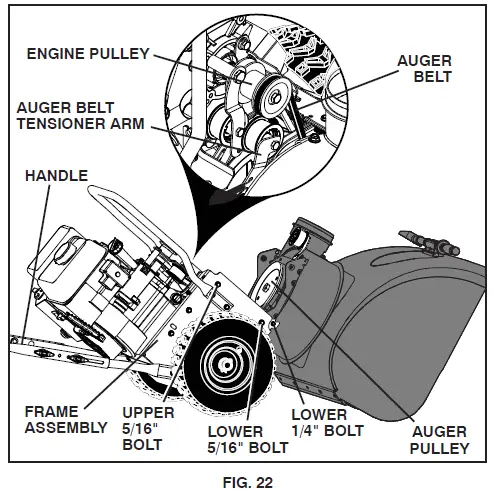 ENGINE PULLEY

AUGER BELT

AUGER BELT TENSIONER ARM

HANDLE

FRAME ASSEMBLY

UPPER 5/16" BOLT

LOWER 5/16" BOLT

LOWER 1/4" BOLT

AUGER PULLEY

FIG. 22