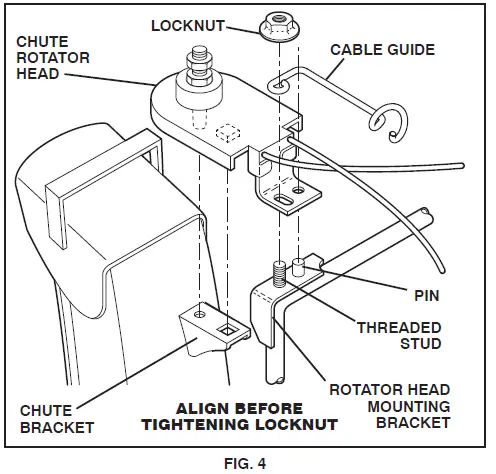 LOCKNUT

CHUTE ROTATOR HEAD

CABLE GUIDE

PIN

THREADED STUD

ROTATOR HEAD MOUNTING BRACKET

CHUTE BRACKET

ALIGN BEFORE TIGHTENING LOCKNUT

FIG. 4