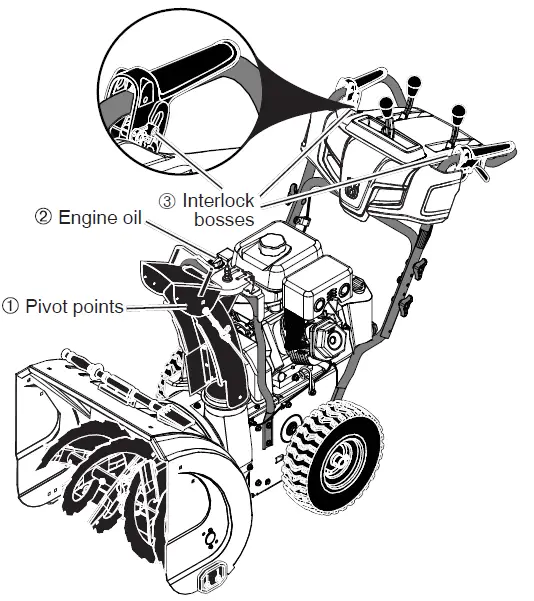 ③ Interlock bosses

② Engine oil

① Pivot points