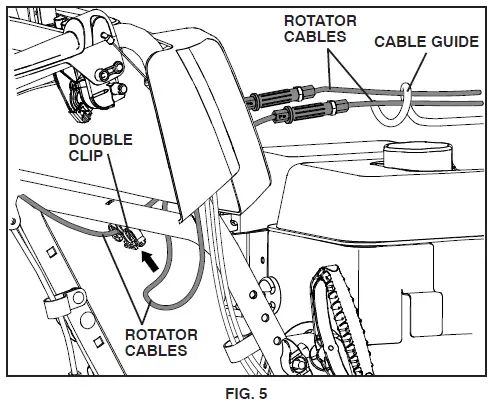 ROTATOR CABLES

CABLE GUIDE

DOUBLE CLIP

ROTATOR CABLES

FIG. 5