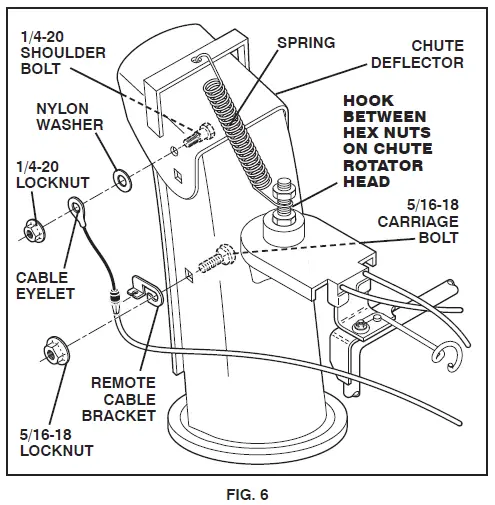 1/4-20 SHOULDER BOLT

SPRING

CHUTE DEFLECTOR

NYLON WASHER

HOOK BETWEEN HEX NUTS ON CHUTE ROTATOR HEAD

1/4-20 LOCKNUT

5/16-18 CARRIAGE BOLT

CABLE EYELET

REMOTE CABLE BRACKET

5/16-18 LOCKNUT

FIG. 6