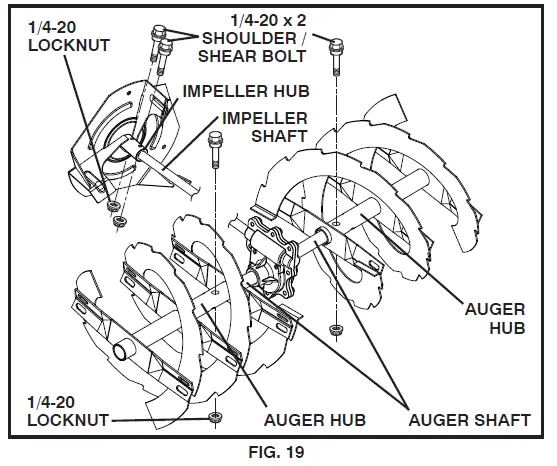 1/4-20
LOCKNUT

1/4-20 x 2
SHOULDER /
SHEAR BOLT

IMPELLER HUB

IMPELLER
SHAFT

AUGER
HUB

1/4-20
LOCKNUT

AUGER HUB

AUGER SHAFT

FIG. 19