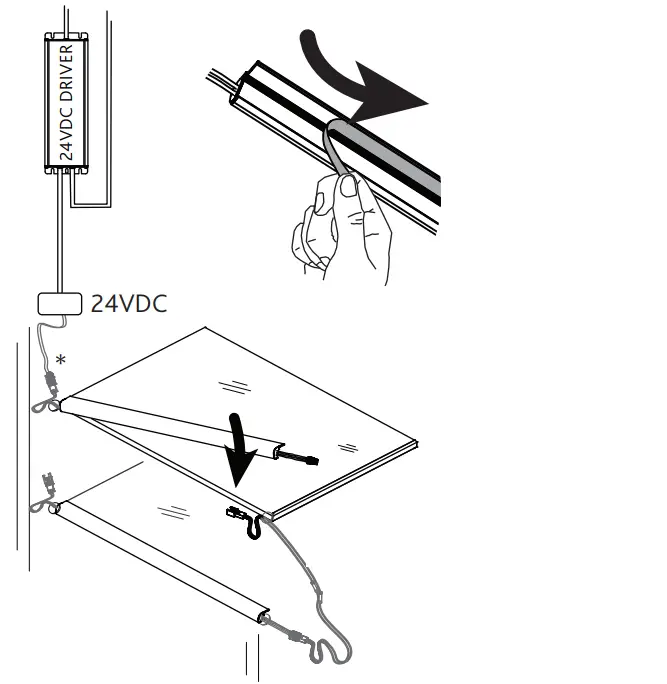 24VDC DRIVER

24VDC

*