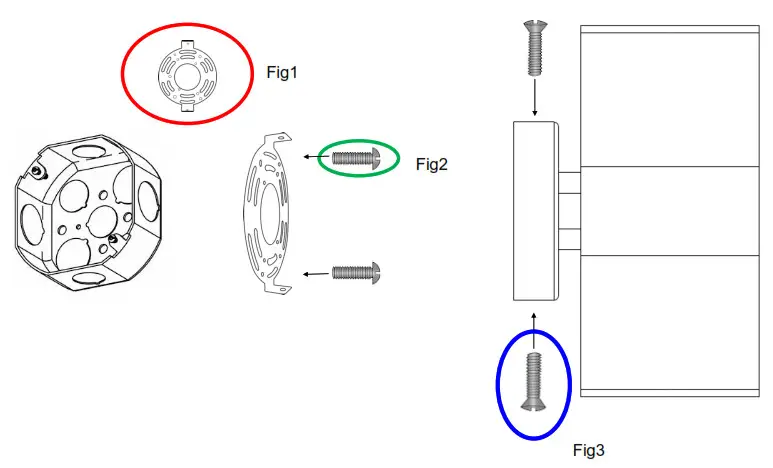 Fig1

Fig2

Fig3