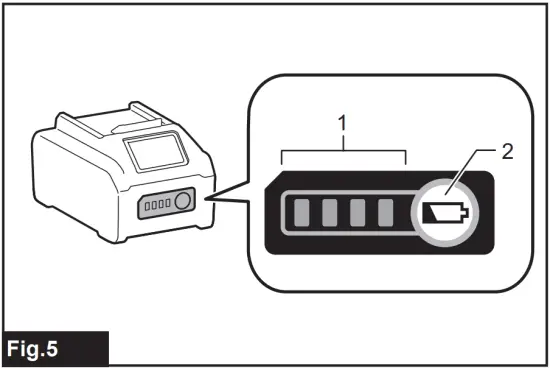 1
2
Fig.5