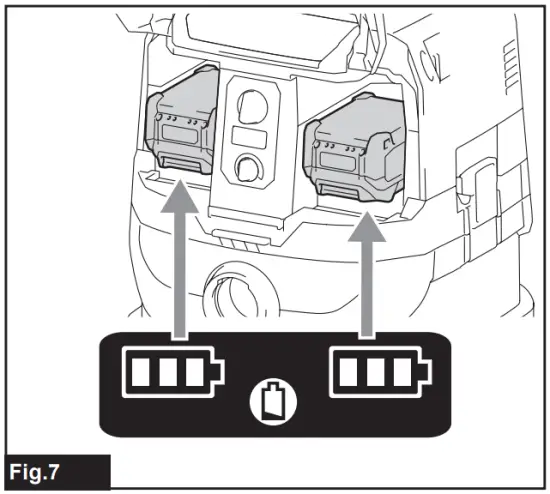 Fig.7