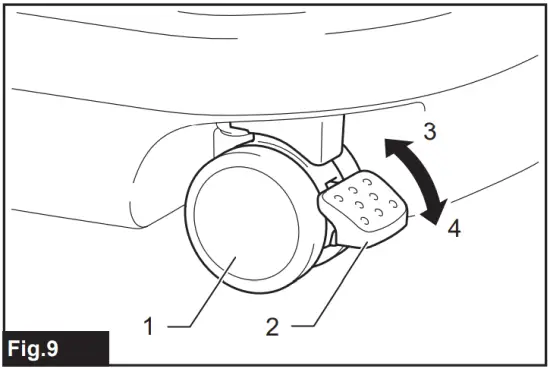 3
4
1
2
Fig.9