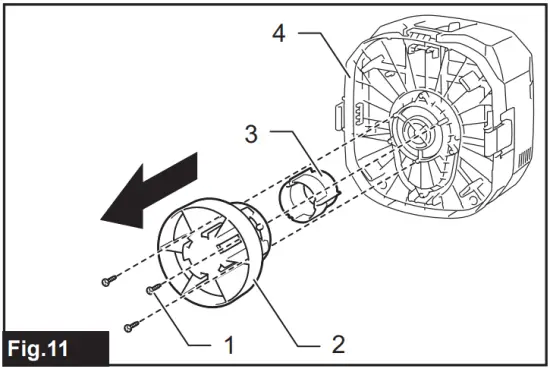 4

3

1

2

Fig.11