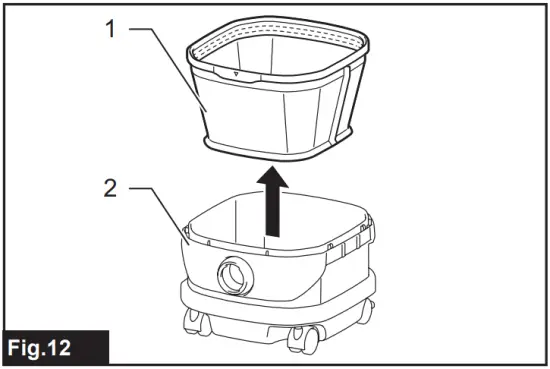 1

2

Fig.12