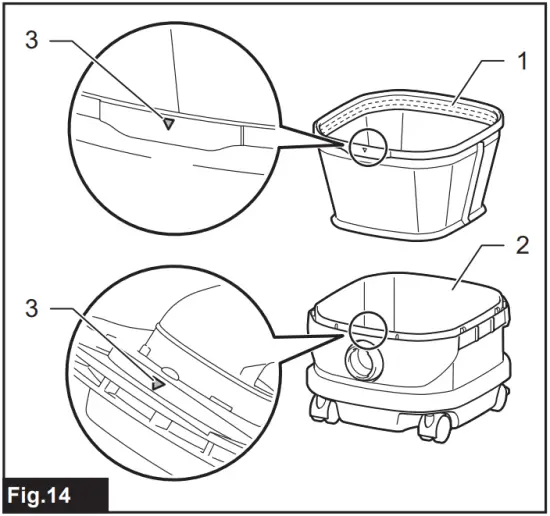 3

1

2

3

Fig.14