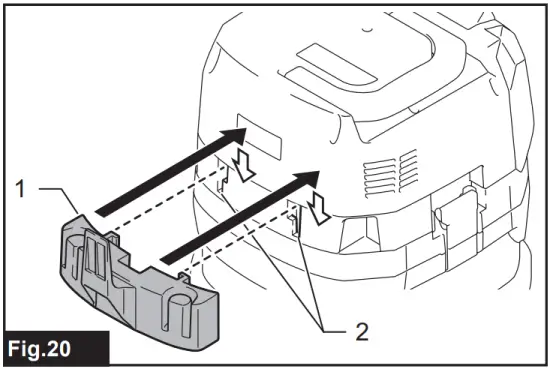 1
2
Fig.20