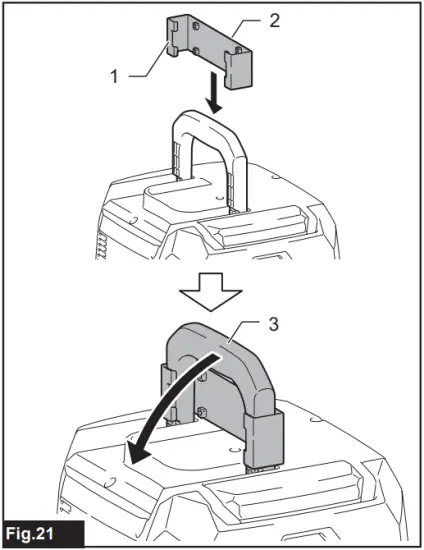 2
1
3
Fig.21