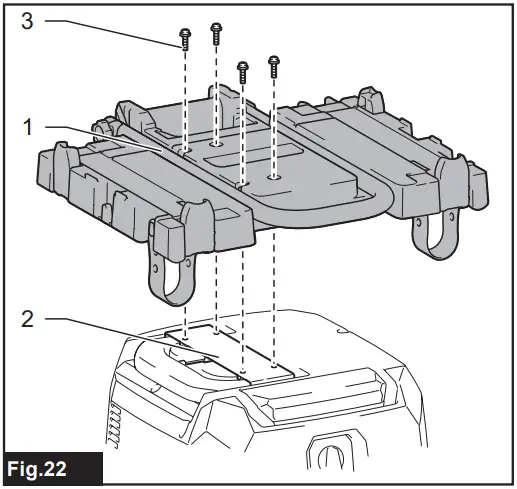 3
1
2
Fig.22