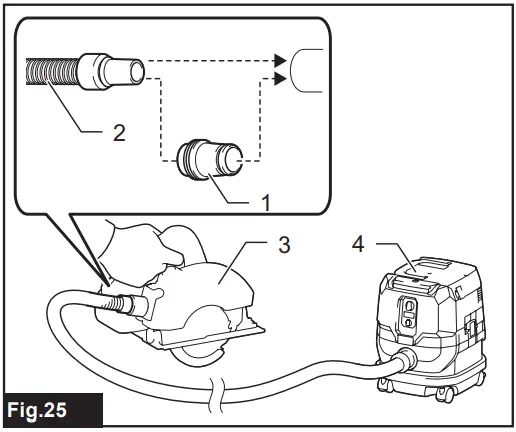 2

1

3

4

Fig.25