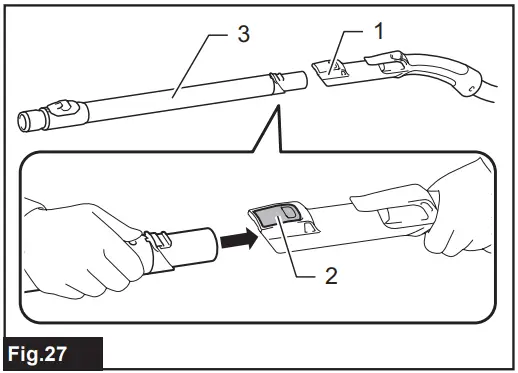 3
1
2
Fig.27