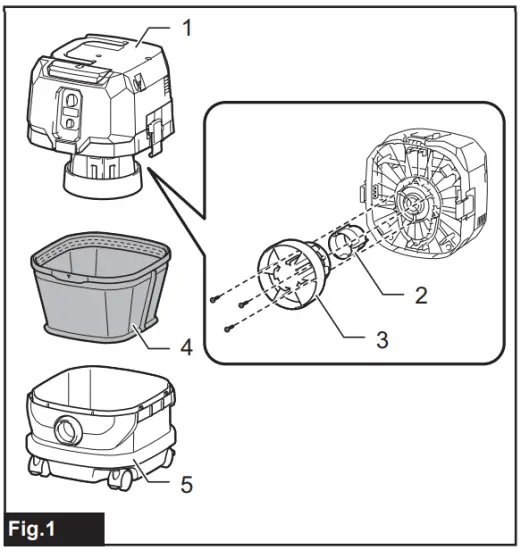 1

2

3

4

5

Fig.1