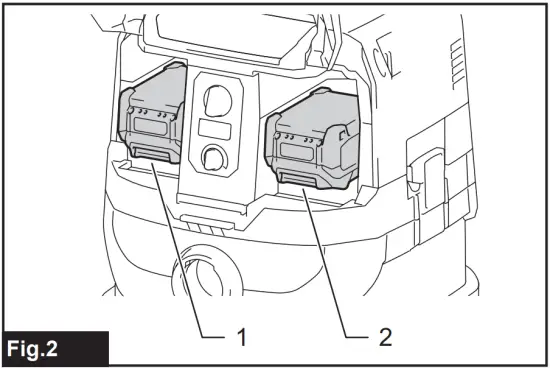 1
2
Fig.2