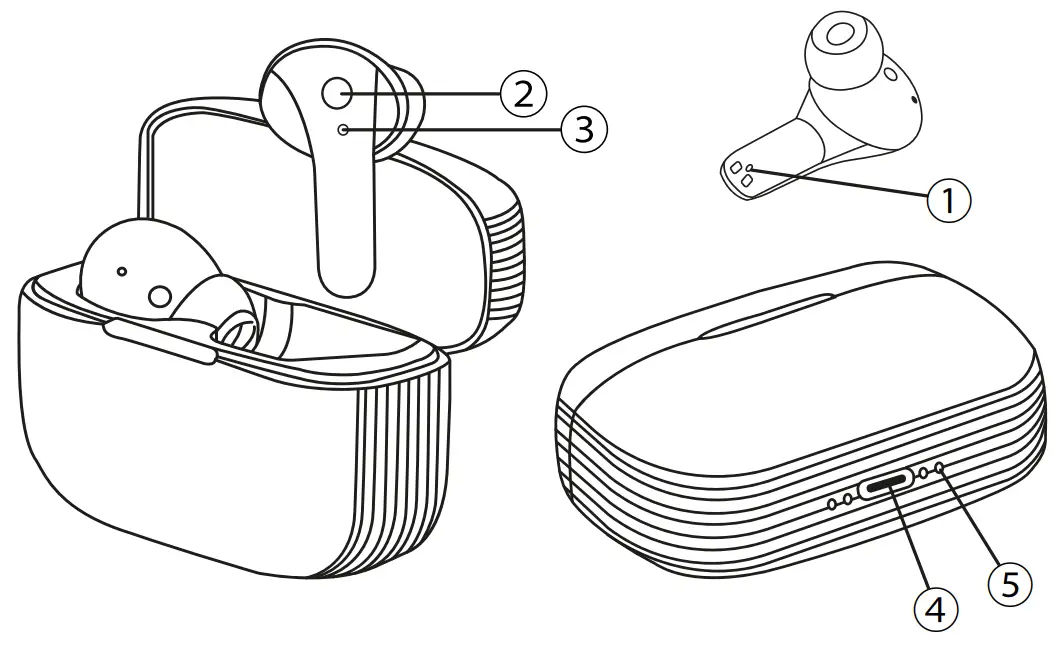 2
3
1
4
5