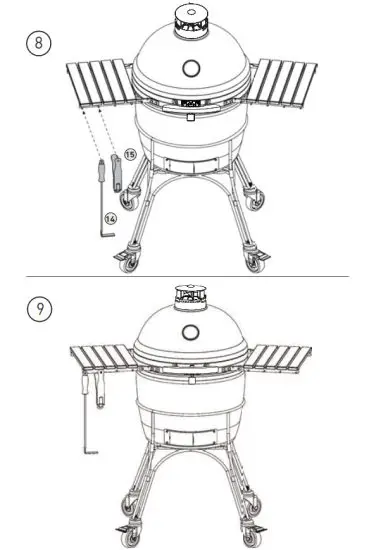 8

15

14

9