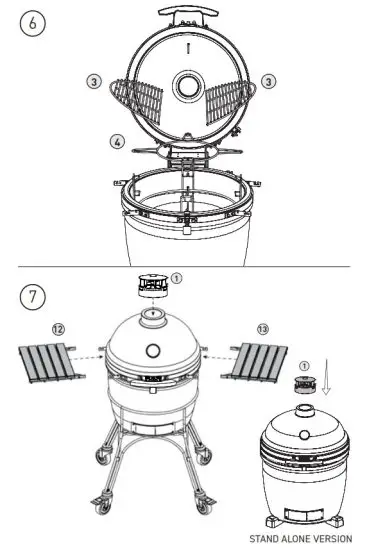 6

3

3

4

7

1

12

13

1

STAND ALONE VERSION