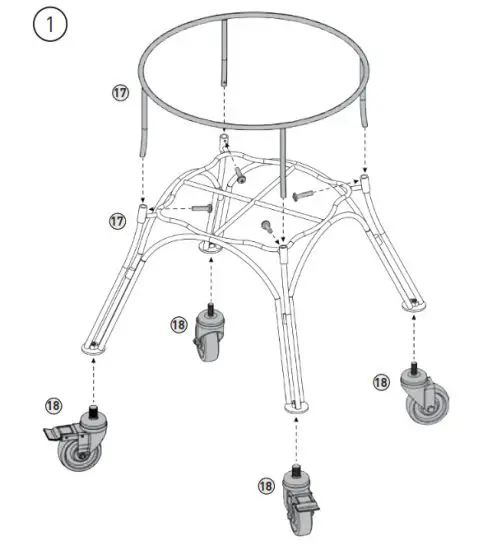 1
17
17
18
18
18
18