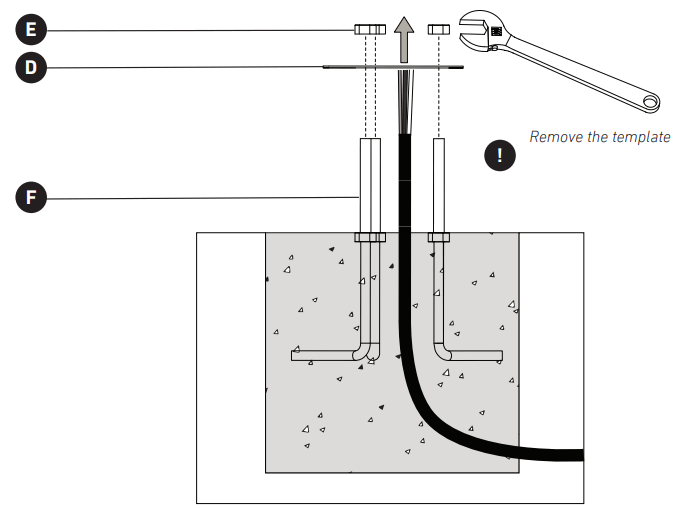 E

D

Remove the template

!

F