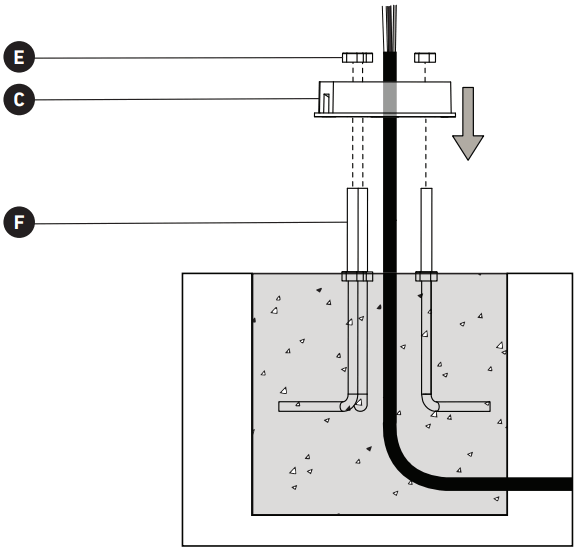 E
C
F