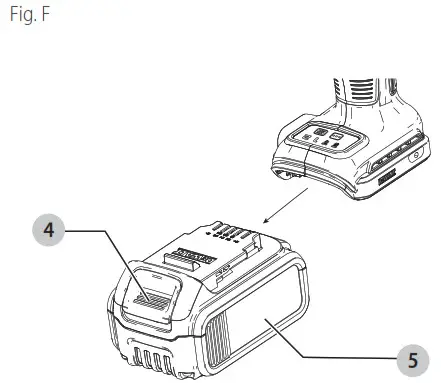 Fig. F

4

5