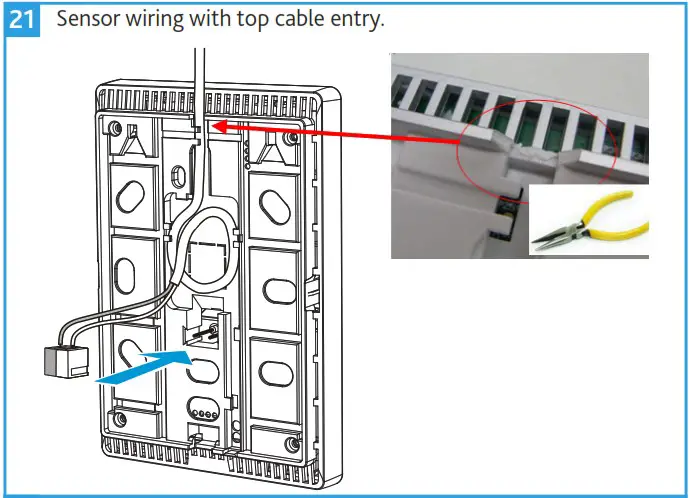 21 Sensor wiring with top cable entry.