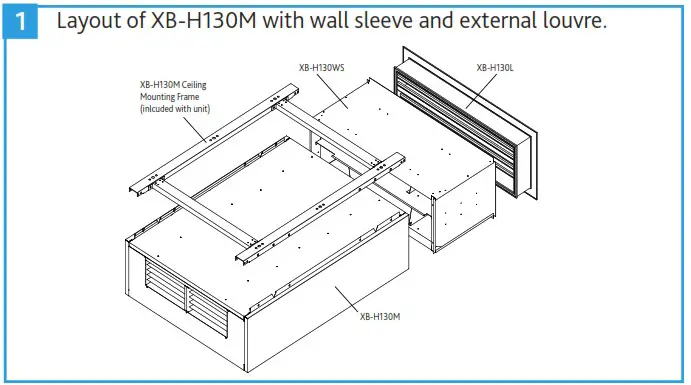 1 Layout of XB-H130M with wall sleeve and external louvre.

XB-H130M Ceiling Mounting Frame (inlcuded with unit)

XB-H130WS

XB-H130L

XB-H130M