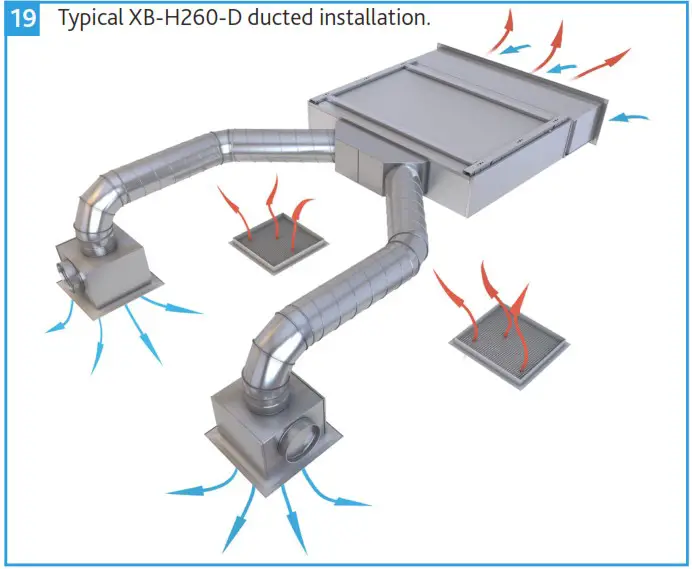 19 Typical XB-H260-D ducted installation.